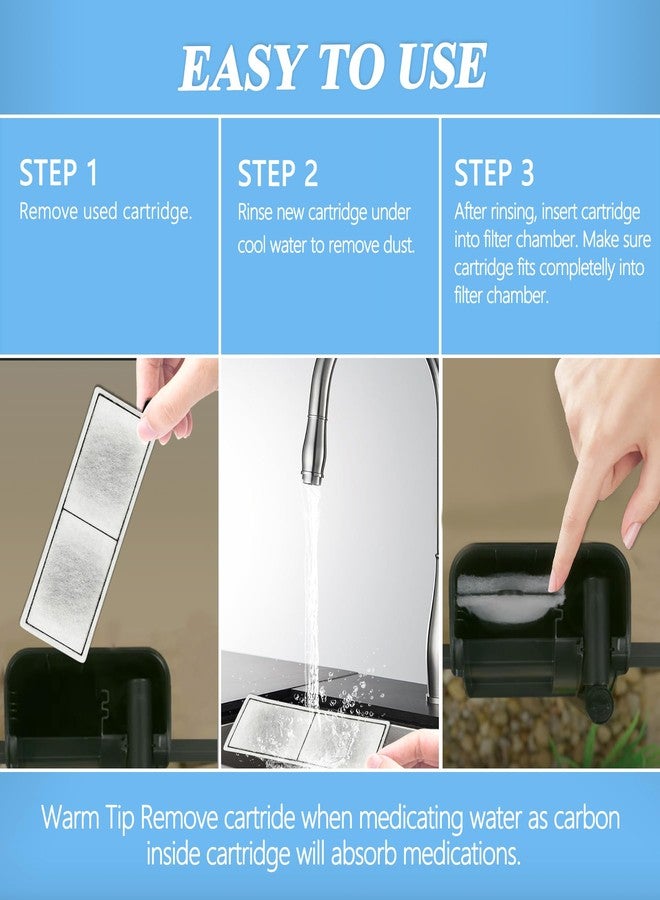 EASY TO USE

STEP 1
Remove used cartridge.

STEP 2
Rinse new cartridge under cool water to remove dust.

STEP 3
After rinsing, insert cartridge into filter chamber. Make sure cartridge fits completely into filter chamber.

Warm Tip Remove cartride when medicating water as carbon inside cartridge will absorb medications.